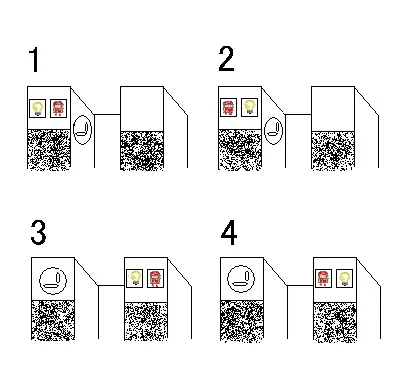 1

2

3

4